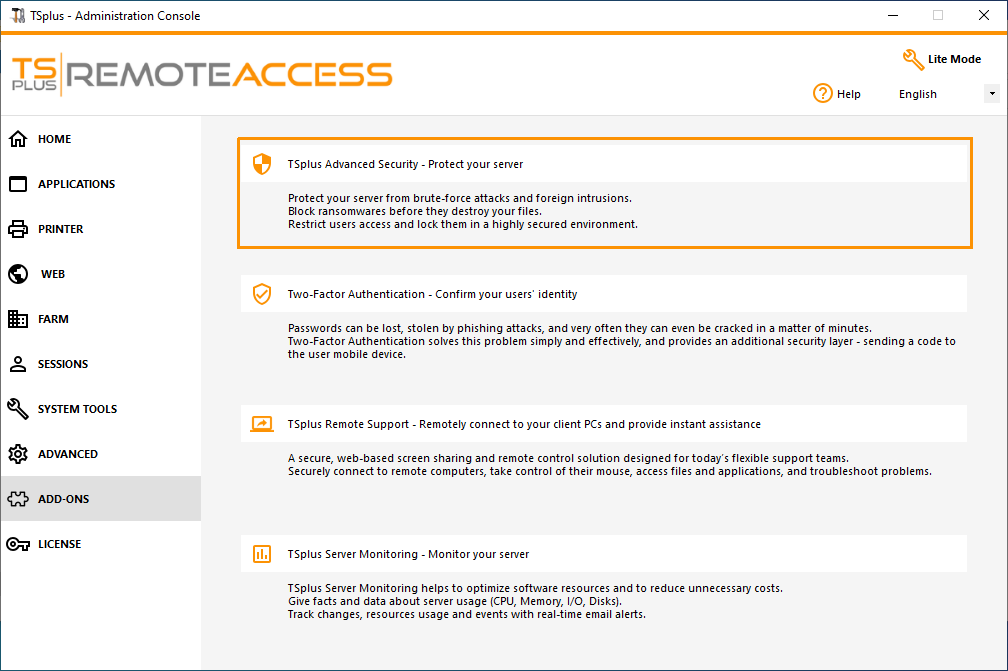 TSplus - Administration Console

TS PLUS REMOTEACCESS

Lite Mode

Help English

HOME
APPLICATIONS
PRINTER
WEB
FARM
SESSIONS
SYSTEM TOOLS
ADVANCED
ADD-ONS
LICENSE

TSplus Advanced Security - Protect your server

Protect your server from brute-force attacks and foreign intrusions.
Block ransomwares before they destroy your files.
Restrict users access and lock them in a highly secured environment.

Two-Factor Authentication - Confirm your users' identity

Passwords can be lost, stolen by phishing attacks, and very often they can even be cracked in a matter of minutes.
Two-Factor Authentication solves this problem simply and effectively, and provides an additional security layer - sending a code to the user mobile device.

TSplus Remote Support - Remotely connect to your client PCs and provide instant assistance

A secure, web-based screen sharing and remote control solution designed for today's flexible support teams.
Securely connect to remote computers, take control of their mouse, access files and applications, and troubleshoot problems.

TSplus Server Monitoring - Monitor your server

TSplus Server Monitoring helps to optimize software resources and to reduce unnecessary costs.
Give facts and data about server usage (CPU, Memory, I/O, Disks).
Track changes, resources usage and events with real-time email alerts.